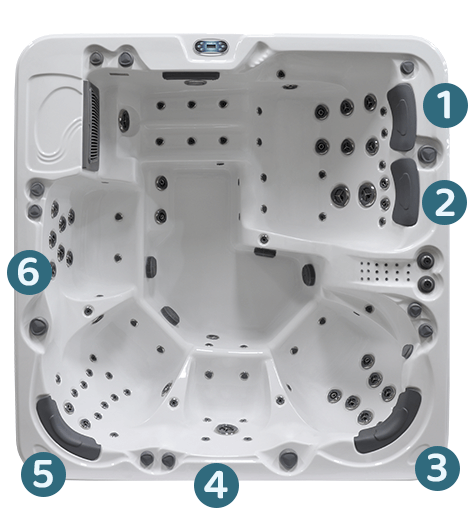 1
2
6
5
4
3