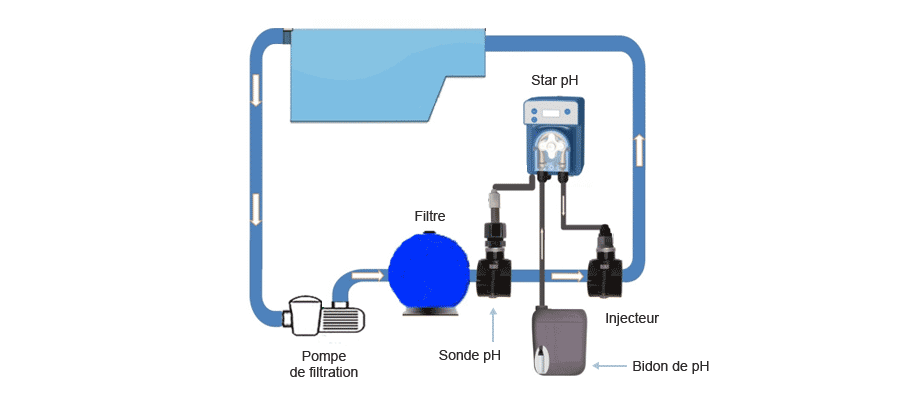 Star pH

Filtre

Injecteur

Pompe de filtration

Sonde pH

Bidon de pH